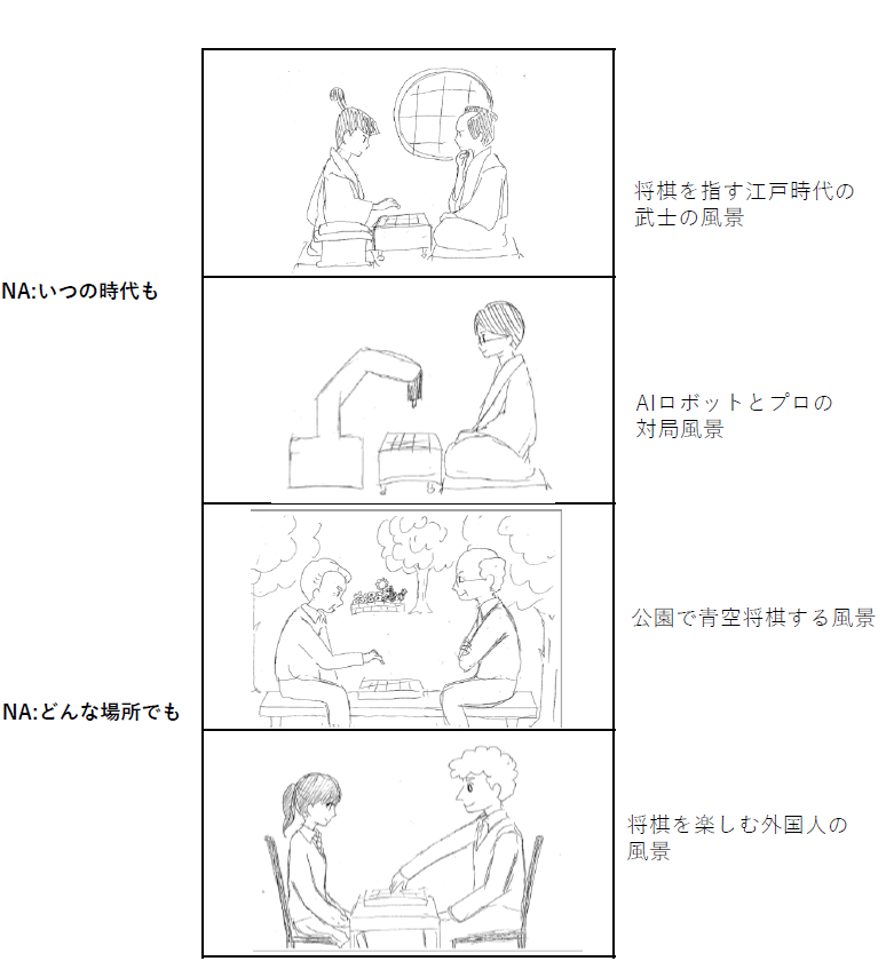 将棋を指す江戸時代の武士の風景

NA:いつの時代も

AIロボットとプロの対局風景

公園で青空将棋する風景

NA:どんな場所でも

将棋を楽しむ外国人の風景